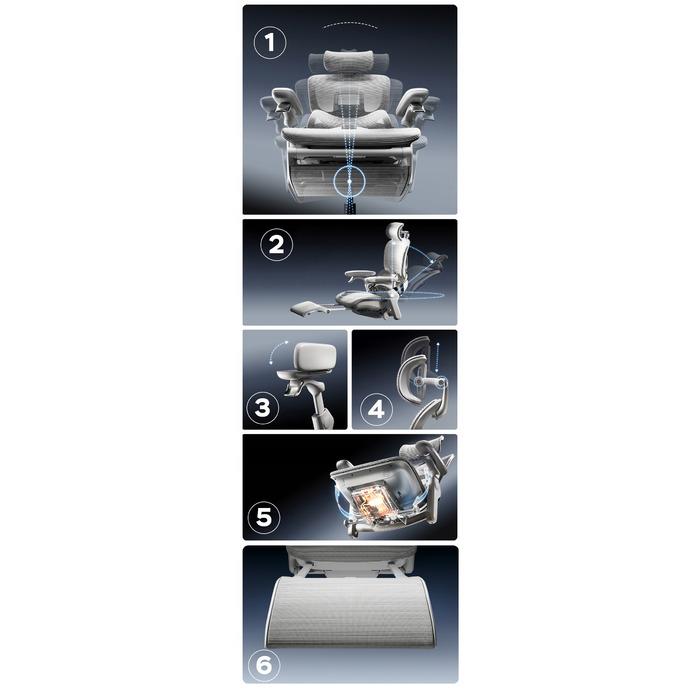 1

2

3

4

5

6