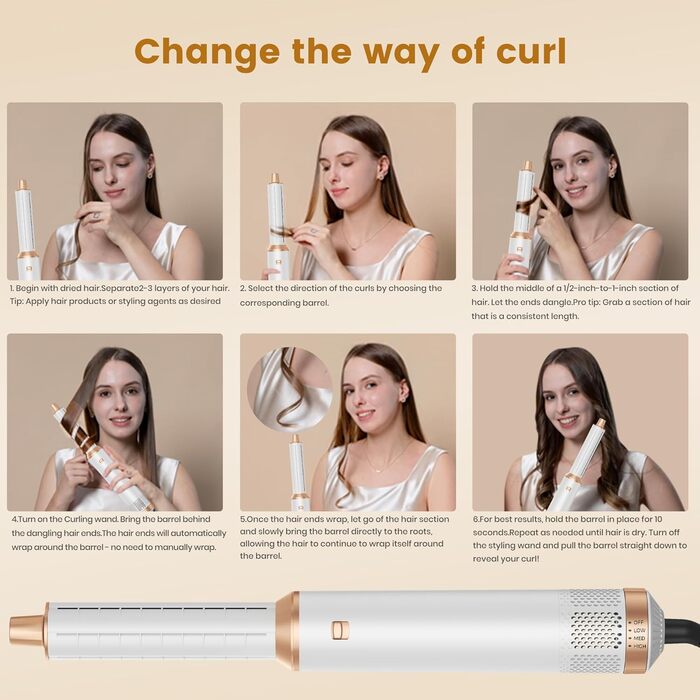 Change the way of curl

1. Begin with dried hair.Separate2-3 layers of your hair. Tip: Apply hair products or styling agents as desired

2. Select the direction of the curls by choosing the corresponding barrel.

3. Hold the middle of a 1/2-inch-to-1-inch section of hair. Let the ends dangle.Pro tip: Grab a section of hair that is a consistent length.

4.Turn on the Curling wand. Bring the barrel behind the dangling hair ends.The hair ends will automatically wrap around the barrel - no need to manually wrap.

5.Once the hair ends wrap, let go of the hair section and slowly bring the barrel directly to the roots, allowing the hair to continue to wrap itself around the barrel.

6.For best results, hold the barrel in place for 10 seconds.Repeat as needed until hair is dry. Turn off the styling wand and pull the barrel straight down to reveal your curl!

OFF
LOW
MED
HIGH