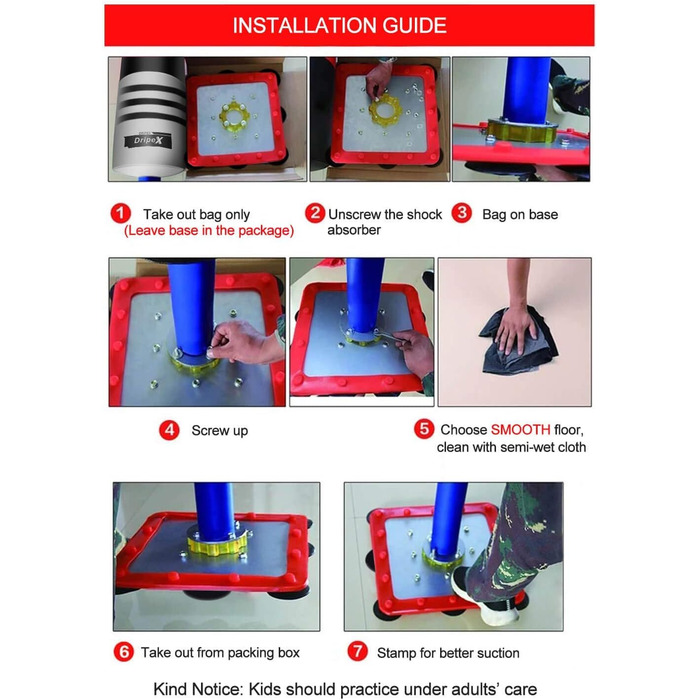 INSTALLATION GUIDE

DripeX

1 Take out bag only
(Leave base in the package)

2 Unscrew the shock absorber

3 Bag on base

4 Screw up

5 Choose SMOOTH floor, clean with semi-wet cloth

6 Take out from packing box

7 Stamp for better suction

Kind Notice: Kids should practice under adults' care