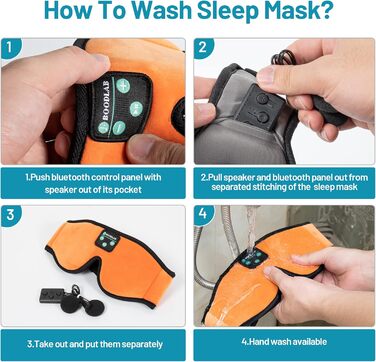 How To Wash Sleep Mask?

1

BOODLAB

1.Push bluetooth control panel with speaker out of its pocket

2

2.Pull speaker and bluetooth panel out from separated stitching of the sleep mask

3

3.Take out and put them separately

4

4.Hand wash available