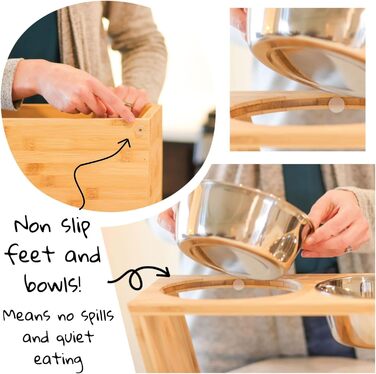 Non slip feet and bowls!

Means no spills and quiet eating