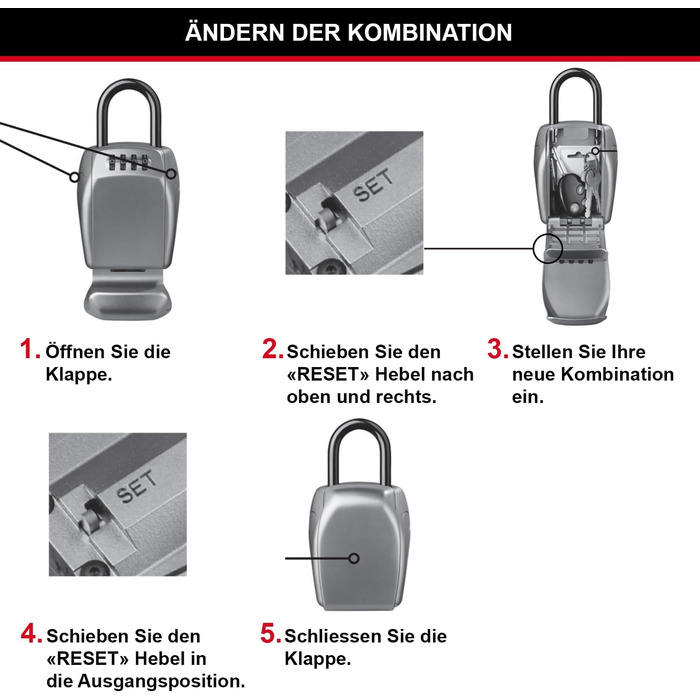 ÄNDERN DER KOMBINATION

SET

1. Öffnen Sie die Klappe.

2. Schieben Sie den «RESET» Hebel nach oben und rechts.

3. Stellen Sie Ihre neue Kombination ein.

SET

4. Schieben Sie den «RESET» Hebel in die Ausgangsposition.

5. Schliessen Sie die Klappe.