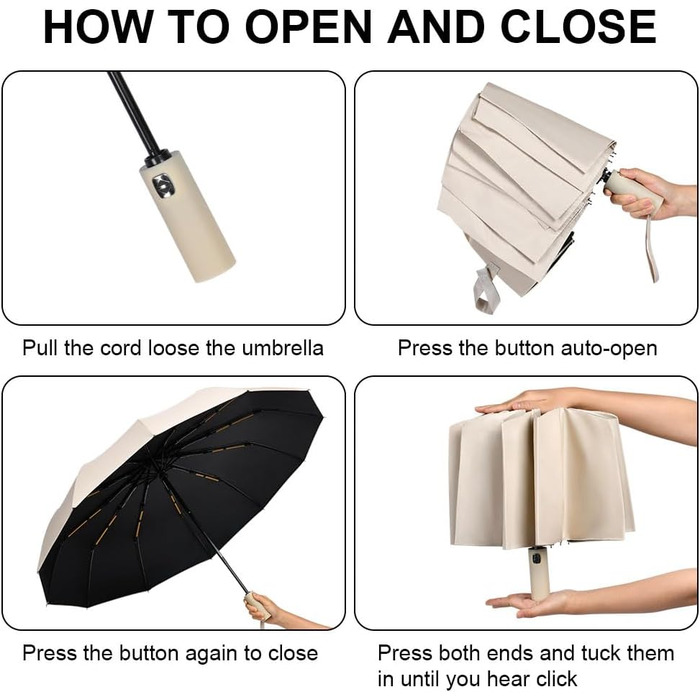 HOW TO OPEN AND CLOSE

Pull the cord loose the umbrella

Press the button auto-open

Press the button again to close

Press both ends and tuck them in until you hear click