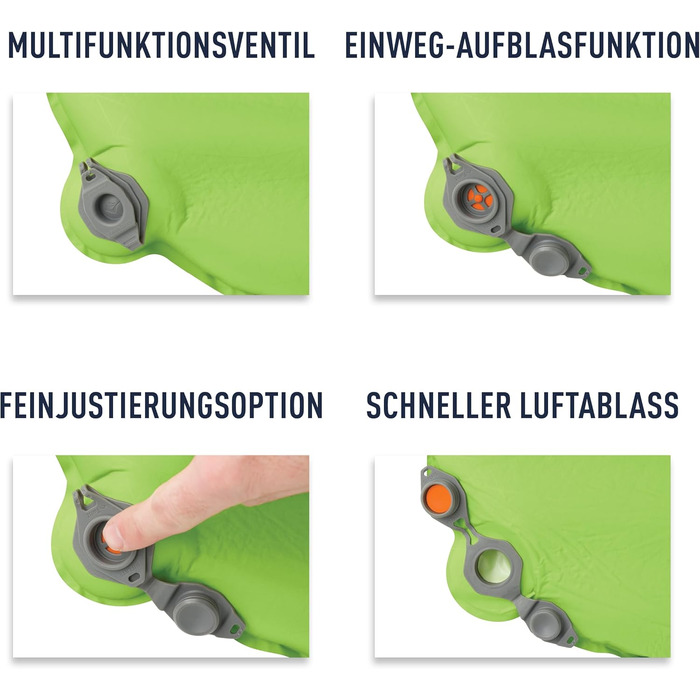 MULTIFUNKTIONSVENTIL

EINWEG-AUFBLASFUNKTION

FEINJUSTIERUNGSOPTION

SCHNELLER LUFTABLASS