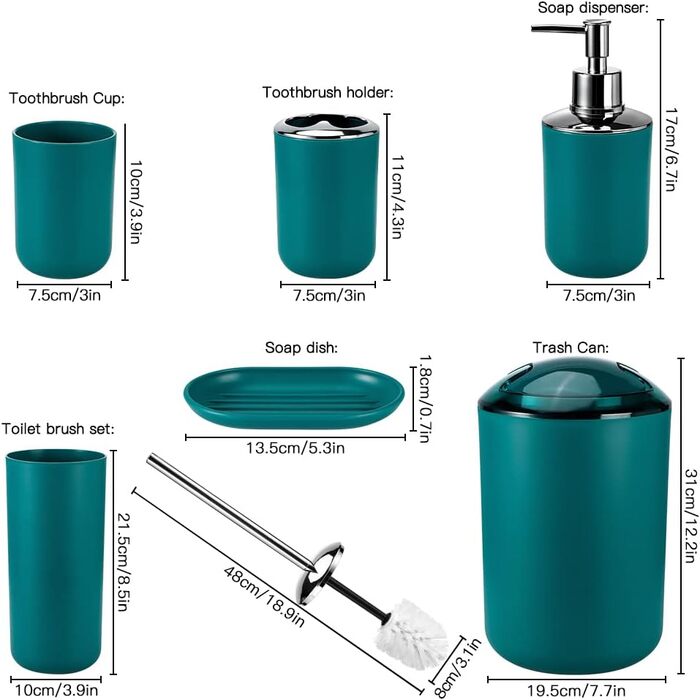 Toothbrush Cup:
10cm/3.9in
7.5cm/3in

Toothbrush holder:
11cm/4.3in
7.5cm/3in

Soap dispenser:
17cm/6.7in
7.5cm/3in

Soap dish:
1.8cm/0.7in
13.5cm/5.3in

Trash Can:
31cm/12.2in
19.5cm/7.7in

Toilet brush set:
21.5cm/8.5in
10cm/3.9in
48cm/18.9in
8cm/3.1in