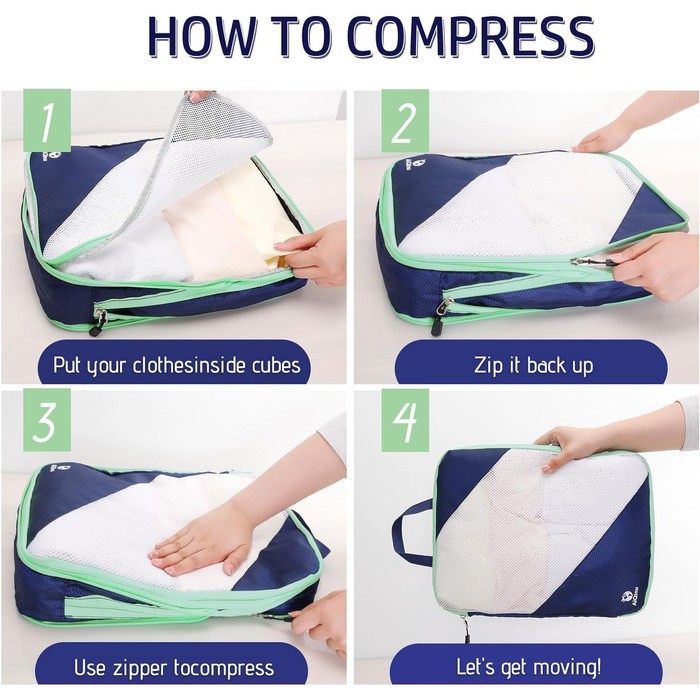 HOW TO COMPRESS

1

Put your clothesinside cubes

2

Zip it back up

3

Use zipper tocompress

4

Let's get moving!