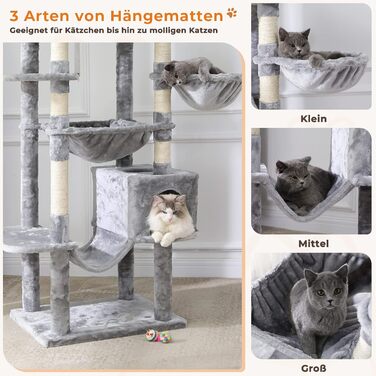 3 Arten von Hängematten

Geeignet für Kätzchen bis hin zu molligen Katzen

Klein

Mittel

Groß