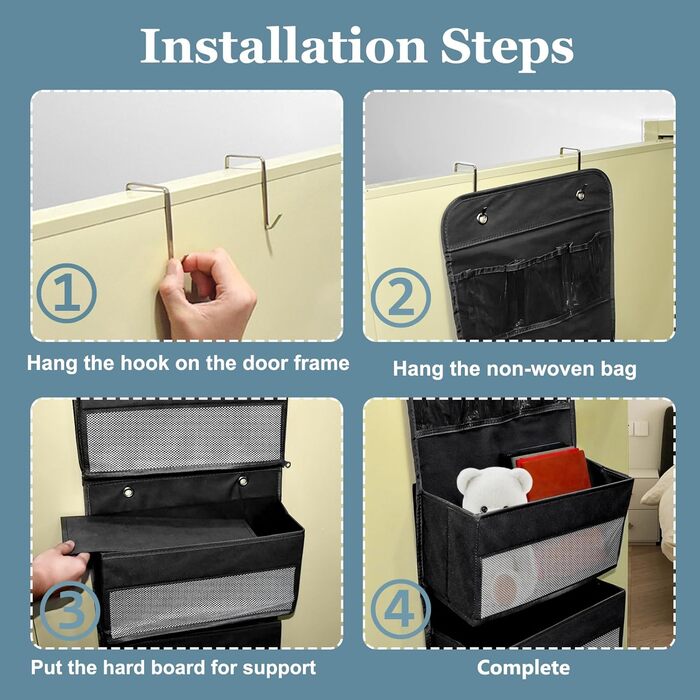 Installation Steps

①
Hang the hook on the door frame

②
Hang the non-woven bag

③
Put the hard board for support

④
Complete