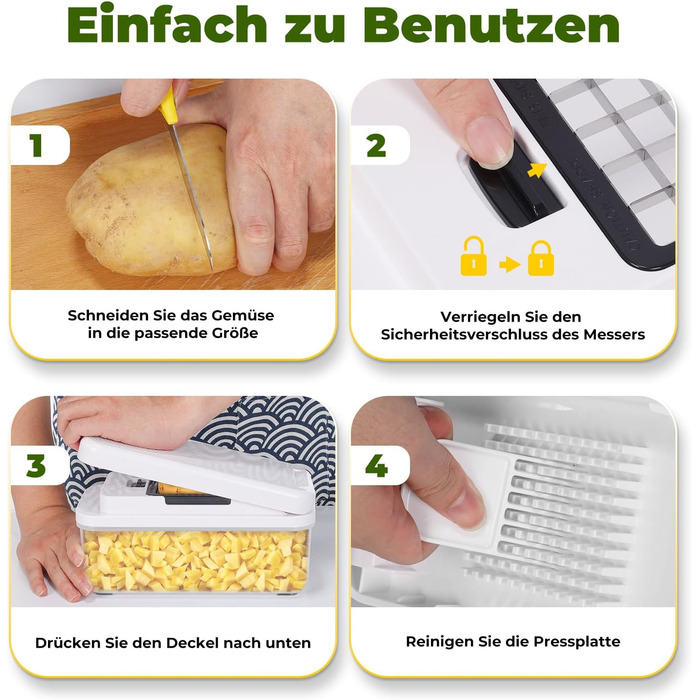 Einfach zu Benutzen

1

Schneiden Sie das Gemüse in die passende Größe

2

Verriegeln Sie den Sicherheitsverschluss des Messers

3

Drücken Sie den Deckel nach unten

4

Reinigen Sie die Pressplatte