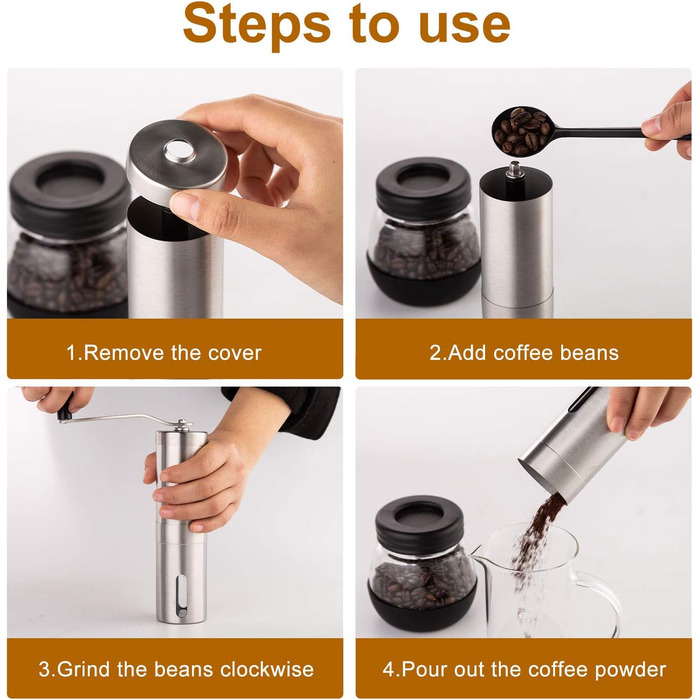 Steps to use

1.Remove the cover

2.Add coffee beans

3.Grind the beans clockwise

4.Pour out the coffee powder