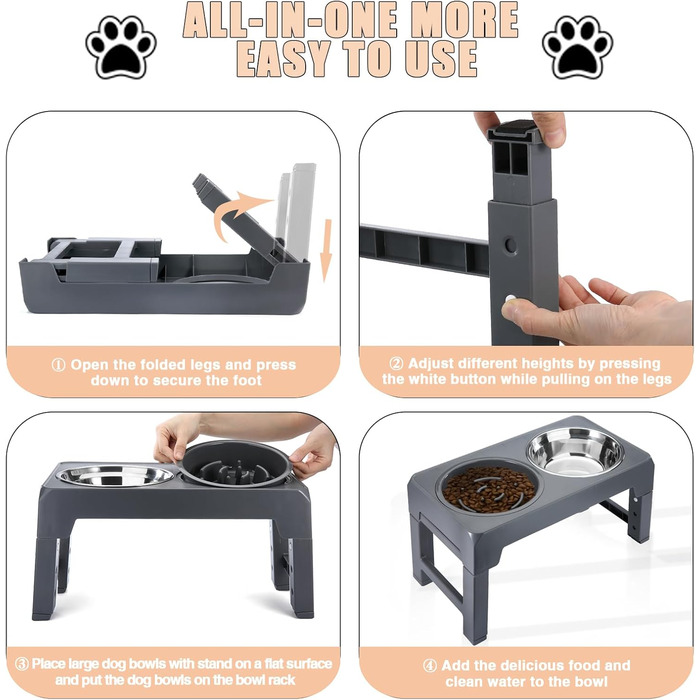 ALL-IN-ONE MORE EASY TO USE

① Open the folded legs and press down to secure the foot

② Adjust different heights by pressing the white button while pulling on the legs

③ Place large dog bowls with stand on a flat surface and put the dog bowls on the bowl rack

④ Add the delicious food and clean water to the bowl