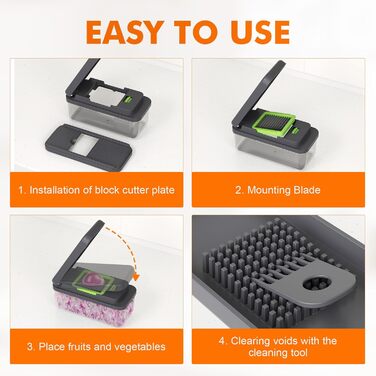 EASY TO USE

1. Installation of block cutter plate

2. Mounting Blade

3. Place fruits and vegetables

4. Clearing voids with the cleaning tool