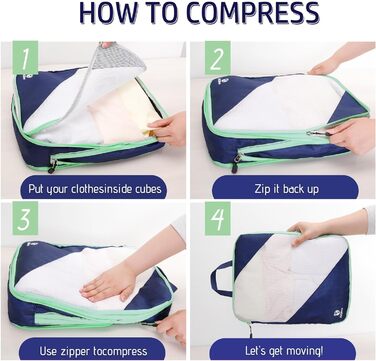 HOW TO COMPRESS

1

Put your clothesinside cubes

2

Zip it back up

3

Use zipper tocompress

4

Let's get moving!