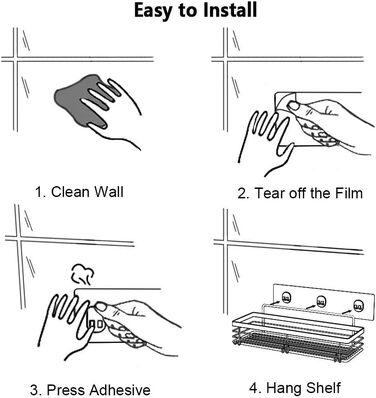 Easy to Install

1. Clean Wall

2. Tear off the Film

3. Press Adhesive

4. Hang Shelf