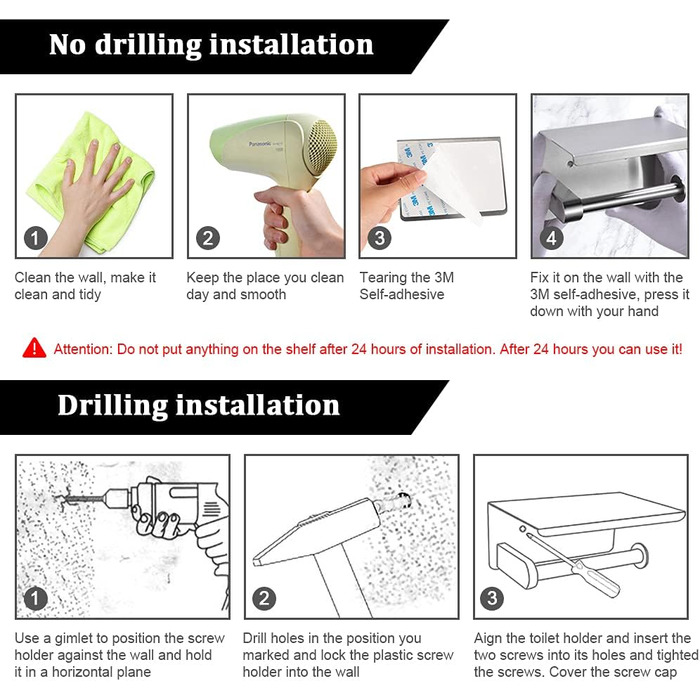 No drilling installation

1

Clean the wall, make it clean and tidy

Panasonic

2

Keep the place you clean day and smooth

3M

3

Tearing the 3M Self-adhesive

4

Fix it on the wall with the 3M self-adhesive, press it down with your hand

Attention: Do not put anything on the shelf after 24 hours of installation. After 24 hours you can use it!

Drilling installation

1

Use a gimlet to position the screw holder against the wall and hold it in a horizontal plane

2

Drill holes in the position you marked and lock the plastic screw holder into the wall

3

Aign the toilet holder and insert the two screws into its holes and tighted the screws. Cover the screw cap