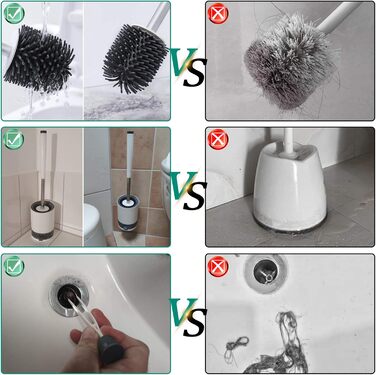 VS

VS

VS