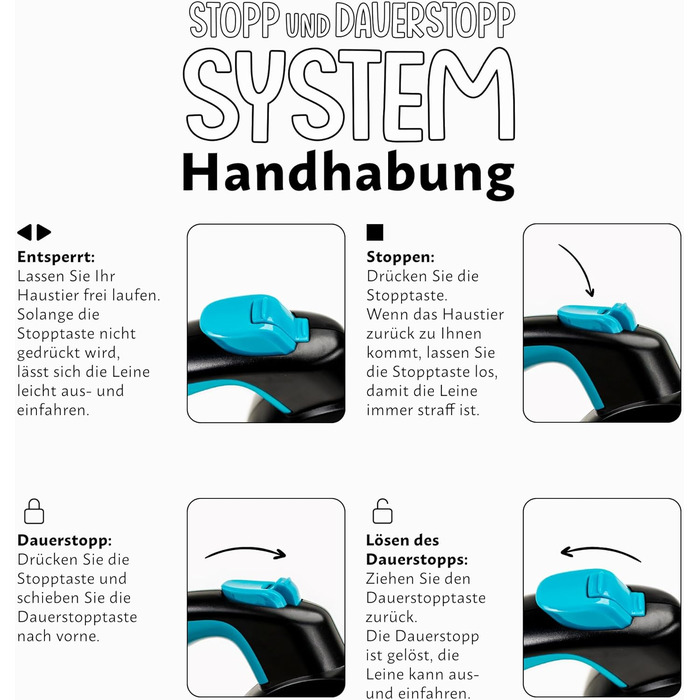 STOPP UND DAUERSTOPP
SYSTEM
Handhabung

Entsperrt:
Lassen Sie Ihr Haustier frei laufen. Solange die Stopptaste nicht gedrückt wird, lässt sich die Leine leicht aus- und einfahren.

Stoppen:
Drücken Sie die Stopptaste. Wenn das Haustier zurück zu Ihnen kommt, lassen Sie die Stopptaste los, damit die Leine immer straff ist.

Dauerstopp:
Drücken Sie die Stopptaste und schieben Sie die Dauerstopptaste nach vorne.

Lösen des Dauerstopps:
Ziehen Sie den Dauerstopptaste zurück. Die Dauerstopp ist gelöst, die Leine kann aus- und einfahren.