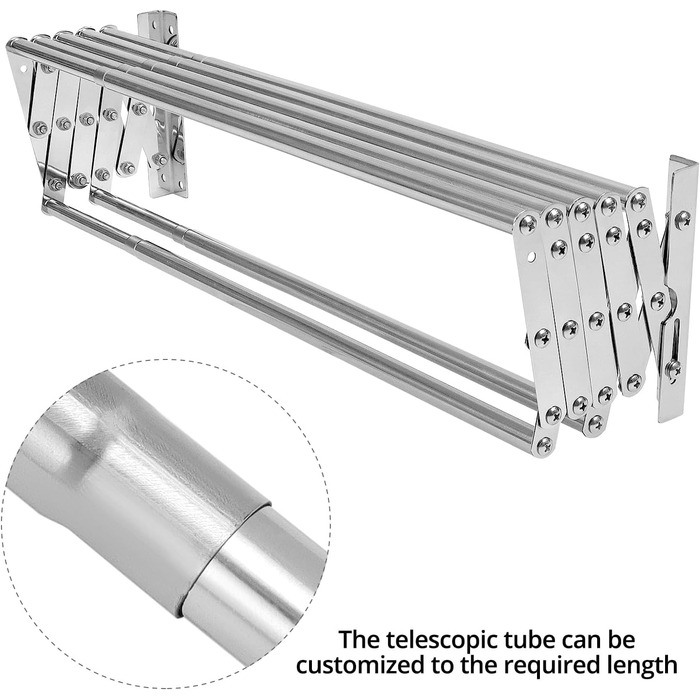 The telescopic tube can be customized to the required length