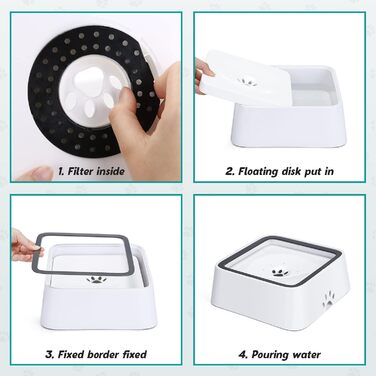 1. Filter inside

2. Floating disk put in

3. Fixed border fixed

4. Pouring water