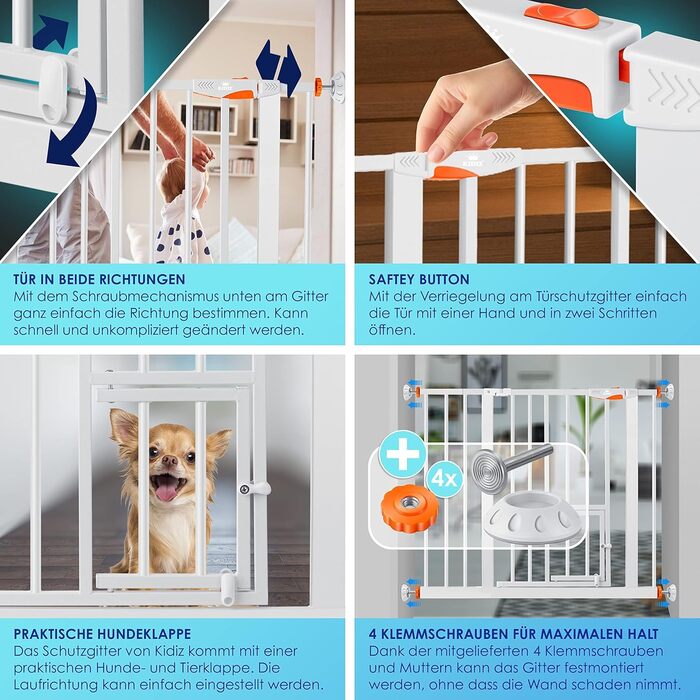 TÜR IN BEIDE RICHTUNGEN
Mit dem Schraubmechanismus unten am Gitter ganz einfach die Richtung bestimmen. Kann schnell und unkompliziert geändert werden.

SAFTEY BUTTON
Mit der Verriegelung am Türschutzgitter einfach die Tür mit einer Hand und in zwei Schritten öffnen.

4x

PRAKTISCHE HUNDEKLAPPE
Das Schutzgitter von Kidiz kommt mit einer praktischen Hunde- und Tierklappe. Die Laufrichtung kann einfach eingestellt werden.

4 KLEMMSCHRAUBEN FÜR MAXIMALEN HALT
Dank der mitgelieferten 4 Klemmschrauben und Muttern kann das Gitter festmontiert werden, ohne dass die Wand schaden nimmt.