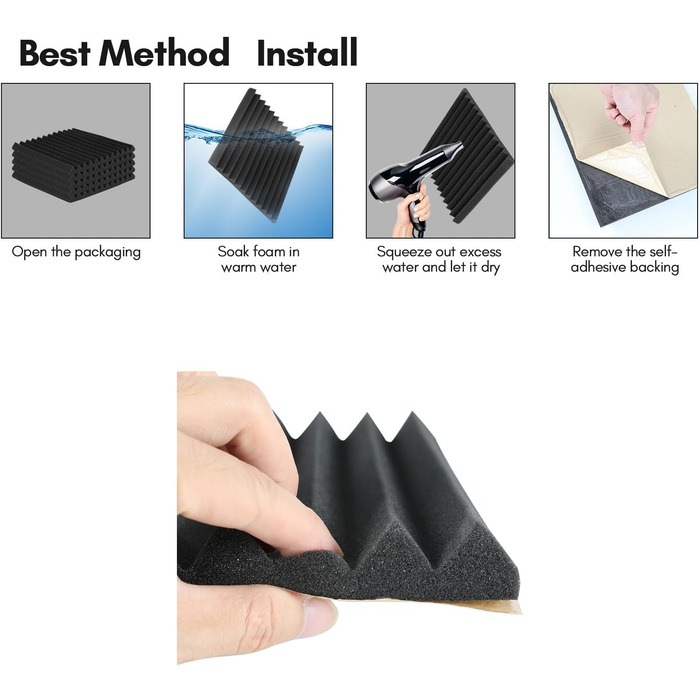 Best Method Install

Open the packaging

Soak foam in warm water

Squeeze out excess water and let it dry

Remove the self-adhesive backing