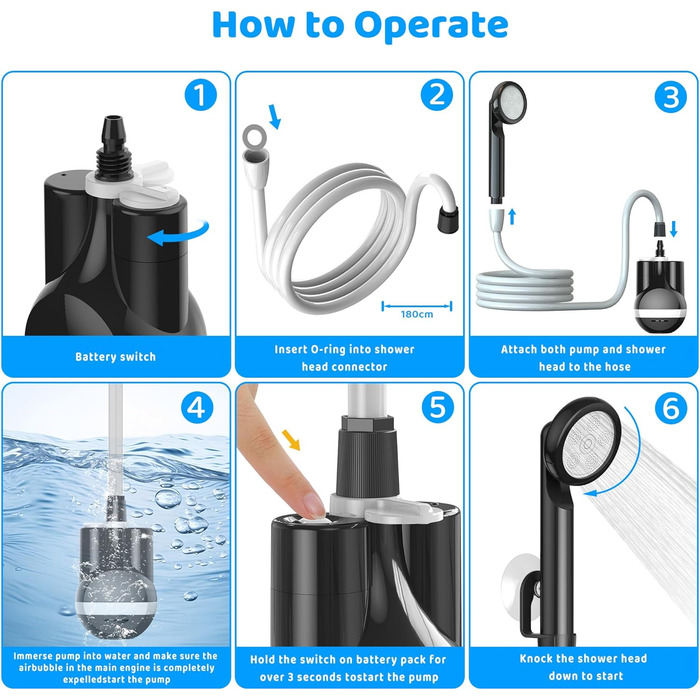 How to Operate

1

Battery switch

2

180cm

Insert O-ring into shower head connector

3

Attach both pump and shower head to the hose

4

Immerse pump into water and make sure the airbubble in the main engine is completely expelledstart the pump

5

Hold the switch on battery pack for over 3 seconds tostart the pump

6

Knock the shower head down to start