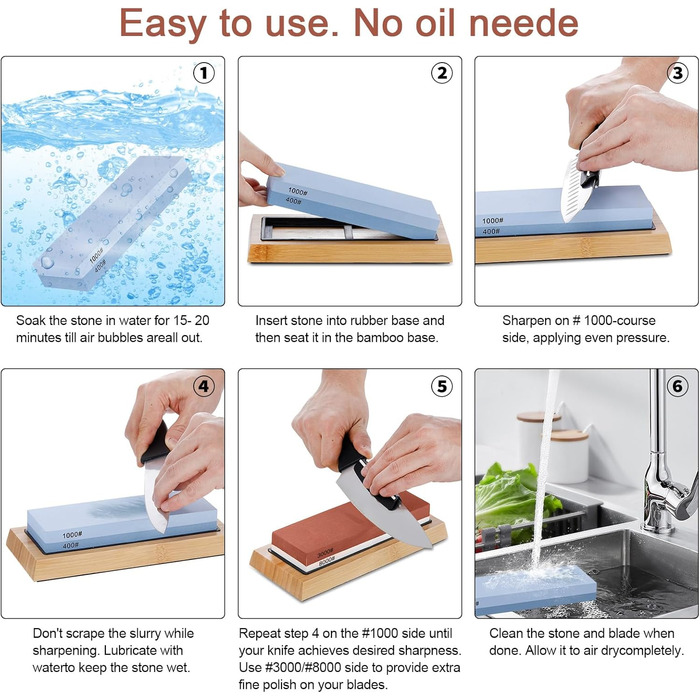 Easy to use. No oil neede

1

1000#
400#

Soak the stone in water for 15- 20 minutes till air bubbles areall out.

2

1000#
400#

Insert stone into rubber base and then seat it in the bamboo base.

3

1000#
400#

Sharpen on # 1000-course side, applying even pressure.

4

1000#
400#

Don't scrape the slurry while sharpening. Lubricate with waterto keep the stone wet.

5

3000#
8000#

Repeat step 4 on the #1000 side until your knife achieves desired sharpness. Use #3000/#8000 side to provide extra fine polish on your blades.

6

Clean the stone and blade when done. Allow it to air drycompletely.