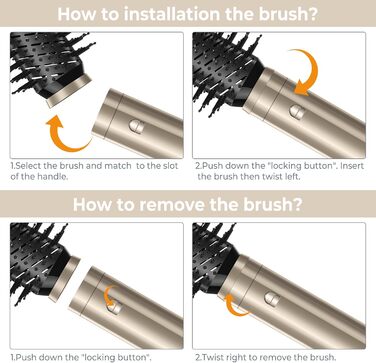 How to installation the brush?

1.Select the brush and match to the slot of the handle.

2.Push down the "locking button". Insert the brush then twist left.

How to remove the brush?

1.Push down the "locking button".

2.Twist right to remove the brush.