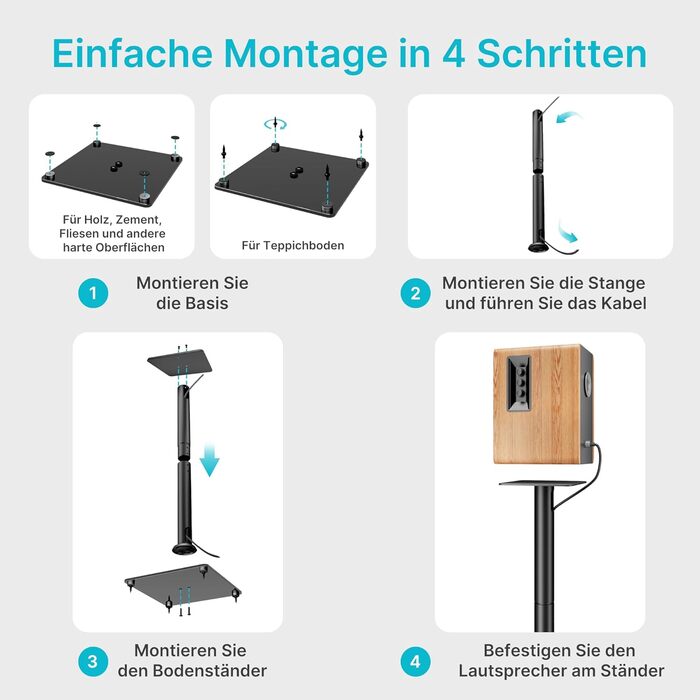 Einfache Montage in 4 Schritten

Für Holz, Zement, Fliesen und andere harte Oberflächen

Für Teppichboden

1 Montieren Sie die Basis

2 Montieren Sie die Stange und führen Sie das Kabel

3 Montieren Sie den Bodenständer

4 Befestigen Sie den Lautsprecher am Ständer