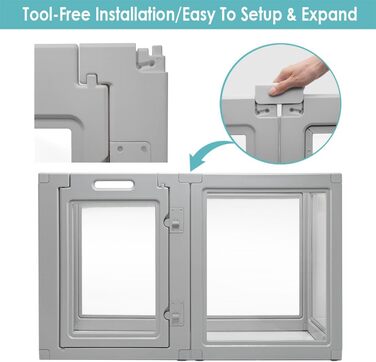 Tool-Free Installation/Easy To Setup & Expand