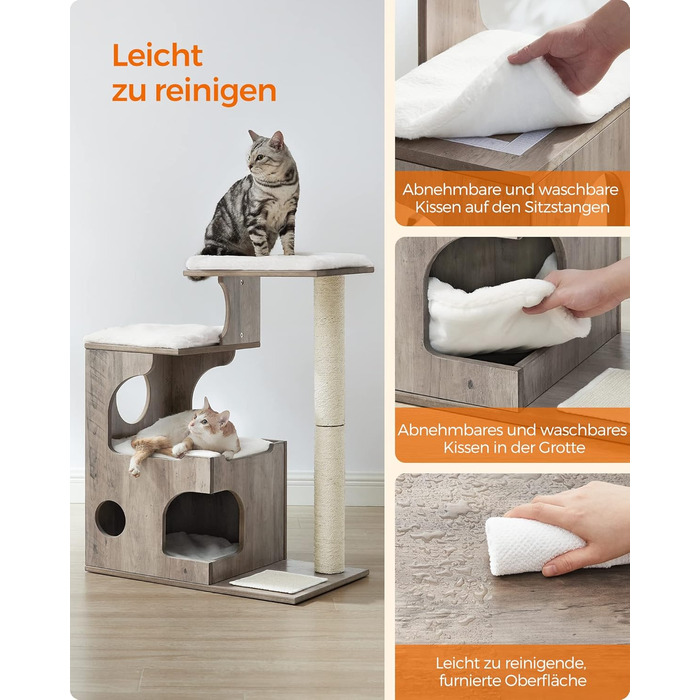 Leicht zu reinigen

Abnehmbare und waschbare Kissen auf den Sitzstangen

Abnehmbares und waschbares Kissen in der Grotte

Leicht zu reinigende, furnierte Oberfläche