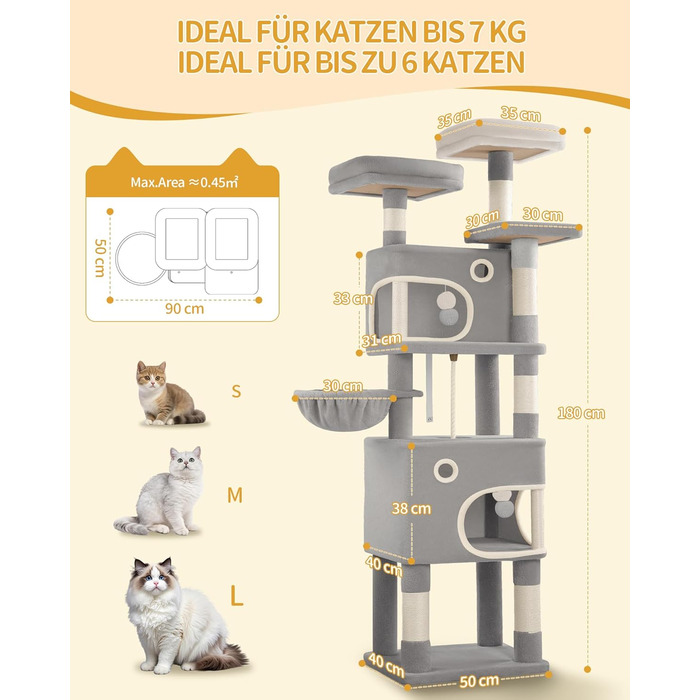 IDEAL FÜR KATZEN BIS 7 KG
IDEAL FÜR BIS ZU 6 KATZEN

Max.Area ≈0.45m²

50 cm

90 cm

S

M

L

35 cm
35 cm
30 cm
30 cm
33 cm
31 cm
30 cm
180 cm
38 cm
40 cm
40 cm
50 cm