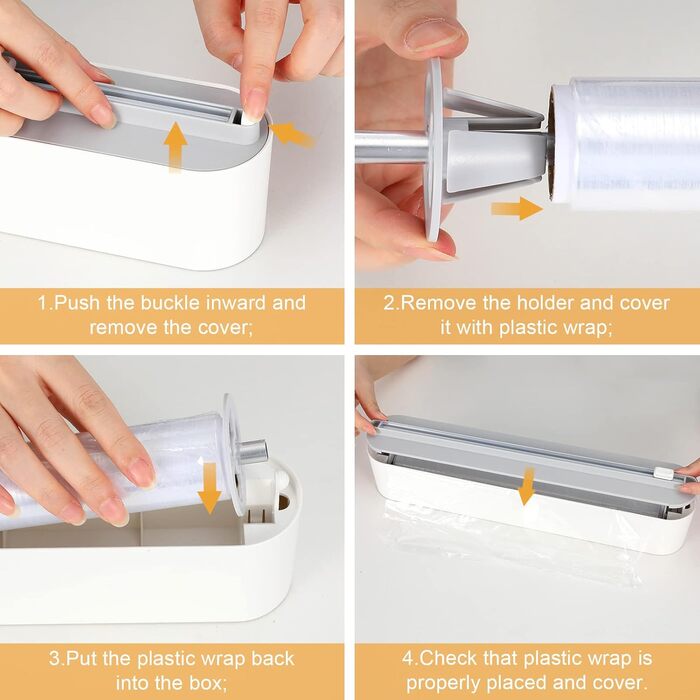 1.Push the buckle inward and remove the cover;

2.Remove the holder and cover it with plastic wrap;

3.Put the plastic wrap back into the box;

4.Check that plastic wrap is properly placed and cover.