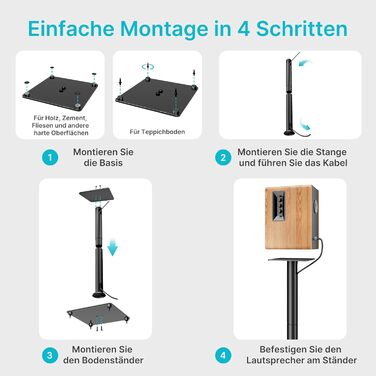 Einfache Montage in 4 Schritten

Für Holz, Zement, Fliesen und andere harte Oberflächen

Für Teppichboden

1 Montieren Sie die Basis

2 Montieren Sie die Stange und führen Sie das Kabel

3 Montieren Sie den Bodenständer

4 Befestigen Sie den Lautsprecher am Ständer