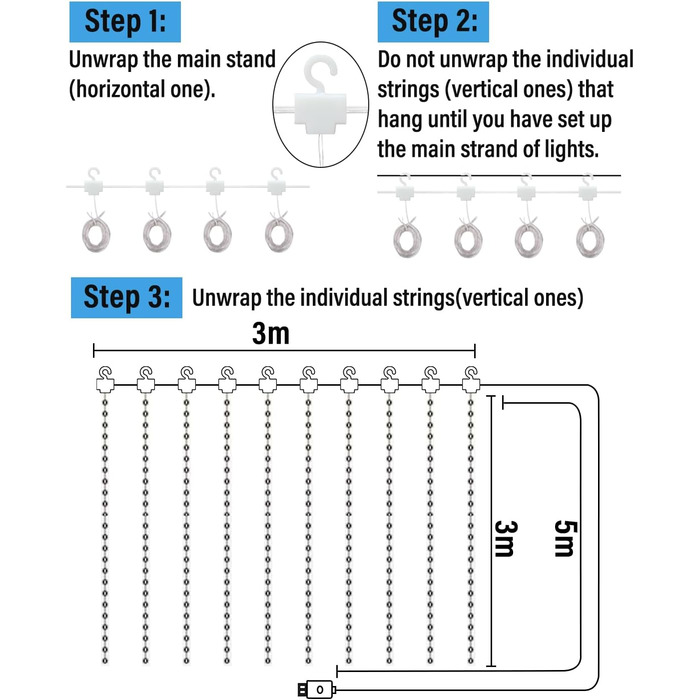 Step 1:
Unwrap the main stand (horizontal one).

Step 2:
Do not unwrap the individual strings (vertical ones) that hang until you have set up the main strand of lights.

Step 3: Unwrap the individual strings(vertical ones)

3m

3m

5m