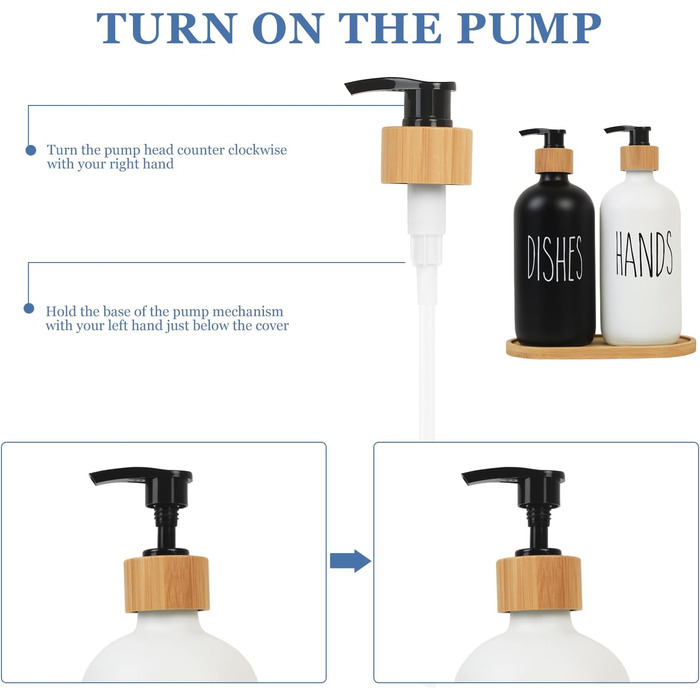 TURN ON THE PUMP

Turn the pump head counter clockwise with your right hand

Hold the base of the pump mechanism with your left hand just below the cover

DISHES

HANDS