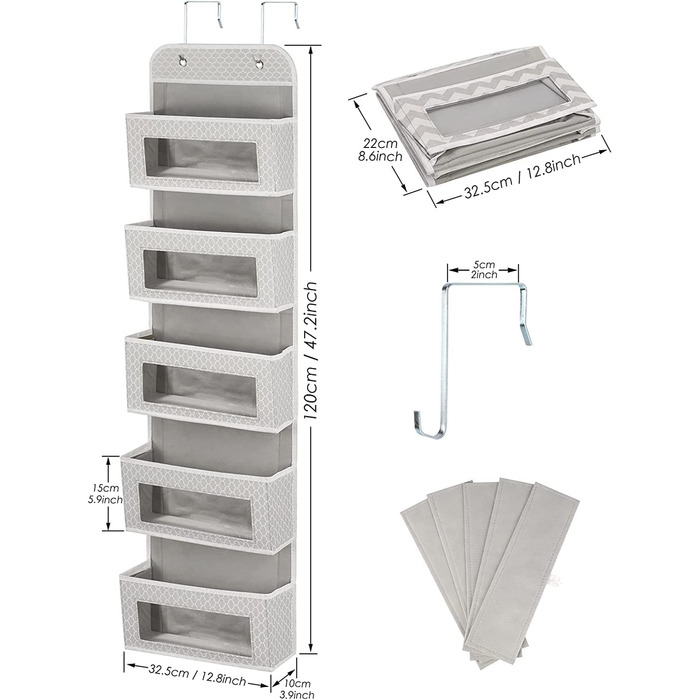 120cm / 47.2inch

15cm
5.9inch

32.5cm / 12.8inch

10cm
3.9inch

22cm
8.6inch

32.5cm / 12.8inch

5cm
2inch