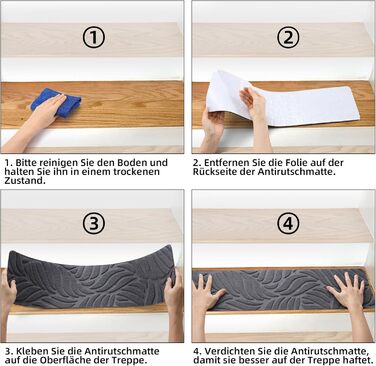 ①

1. Bitte reinigen Sie den Boden und halten Sie ihn in einem trockenen Zustand.

②

2. Entfernen Sie die Folie auf der Rückseite der Antirutschmatte.

③

3. Kleben Sie die Antirutschmatte auf die Oberfläche der Treppe.

④

4. Verdichten Sie die Antirutschmatte, damit sie besser auf der Treppe haftet.