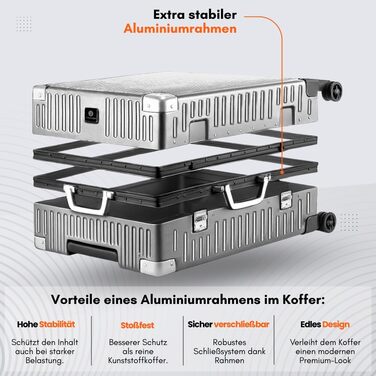 Extra stabiler Aluminiumrahmen

Vorteile eines Aluminiumrahmens im Koffer:

Hohe Stabilität

Schützt den Inhalt auch bei starker Belastung.

Stoßfest

Besserer Schutz als reine Kunststoffkoffer.

Sicher verschließbar

Robustes Schließsystem dank Rahmen

Edles Design

Verleiht dem Koffer einen modernen Premium-Look