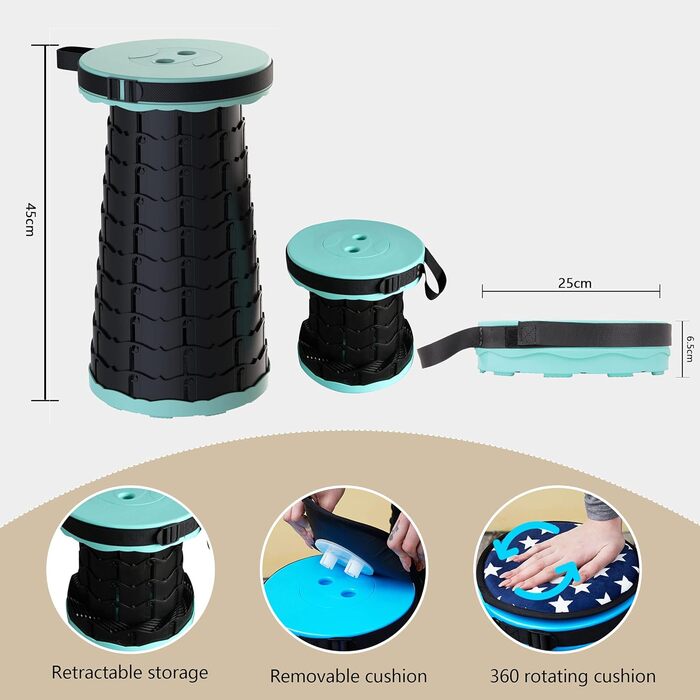 45cm

25cm

6.5cm

Retractable storage

Removable cushion

360 rotating cushion