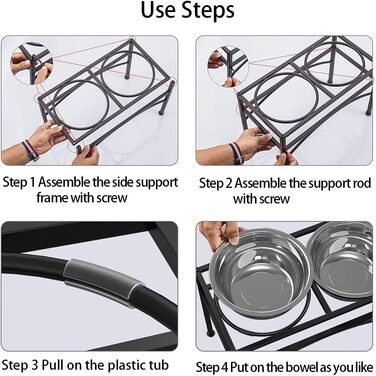 Use Steps

Step 1 Assemble the side support frame with screw

Step 2 Assemble the support rod with screw

Step 3 Pull on the plastic tub

Step 4 Put on the bowel as you like