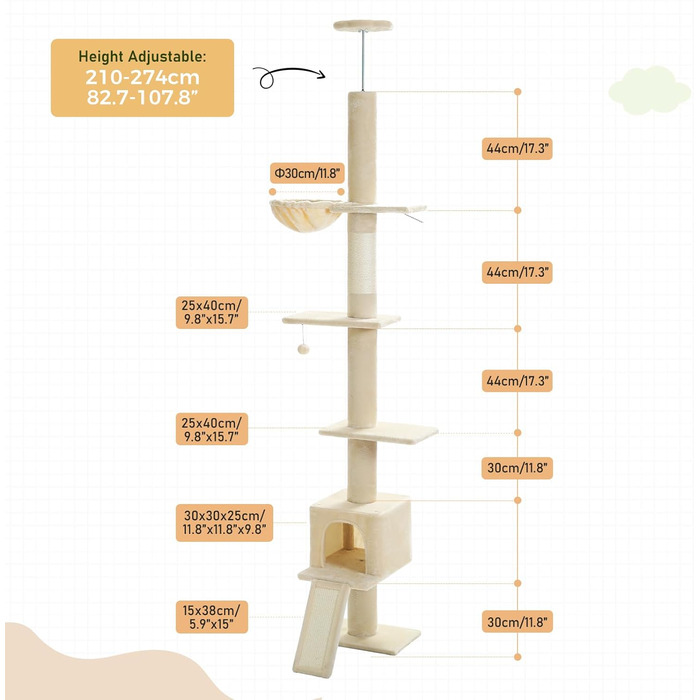 Height Adjustable:
210-274cm
82.7-107.8"

Φ30cm/11.8"

25x40cm/
9.8"x15.7"

25x40cm/
9.8"x15.7"

30x30x25cm/
11.8"x11.8"x9.8"

15x38cm/
5.9"x15"

44cm/17.3"

44cm/17.3"

44cm/17.3"

30cm/11.8"

30cm/11.8"