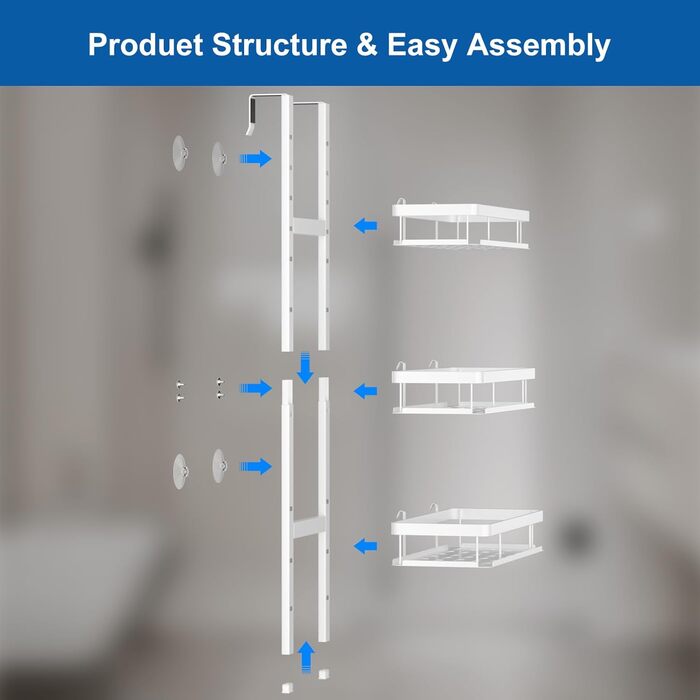 Produet Structure & Easy Assembly