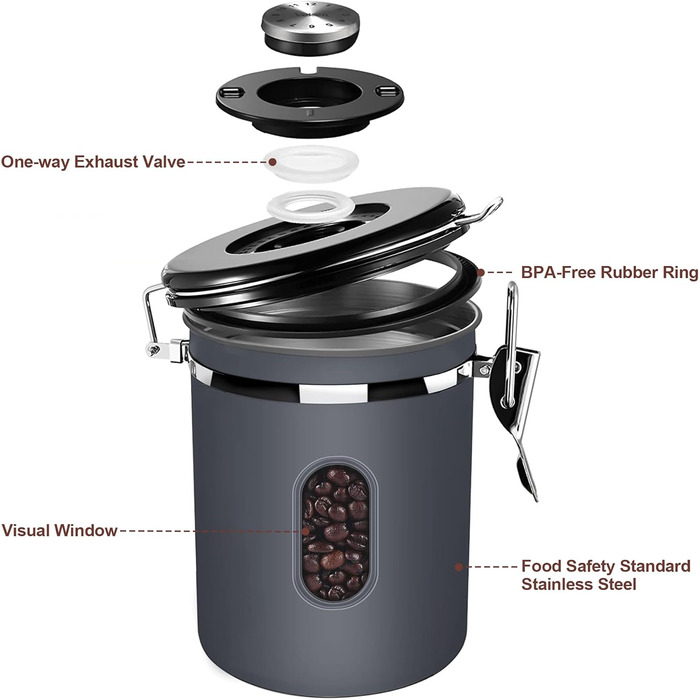 One-way Exhaust Valve

BPA-Free Rubber Ring

Visual Window

Food Safety Standard Stainless Steel