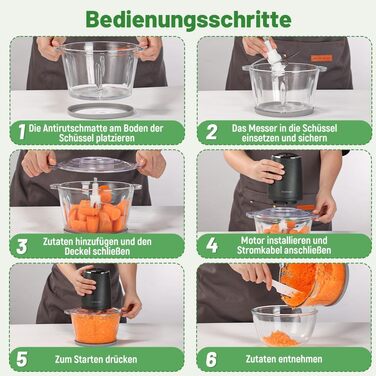 Bedienungsschritte

1 Die Antirutschmatte am Boden der Schüssel platzieren

2 Das Messer in die Schüssel einsetzen und sichern

3 Zutaten hinzufügen und den Deckel schließen

4 Motor installieren und Stromkabel anschließen

5 Zum Starten drücken

6 Zutaten entnehmen