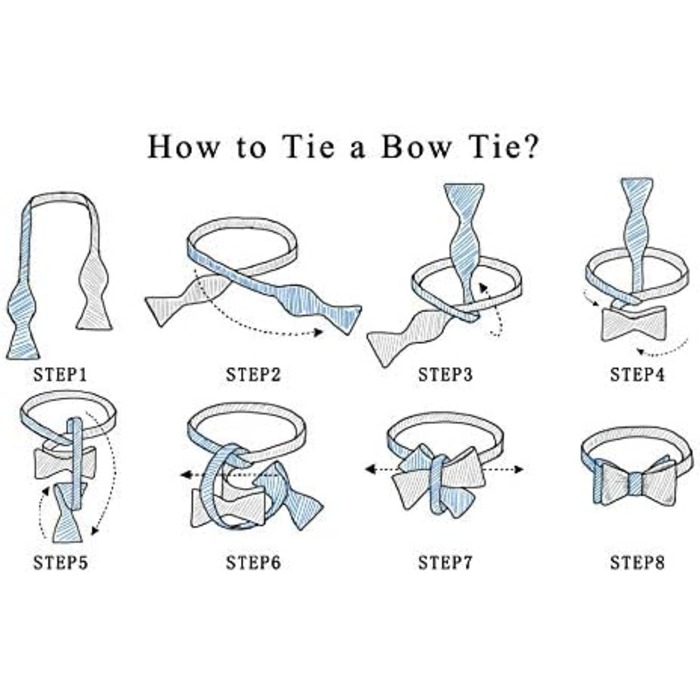 How to Tie a Bow Tie?

STEP1

STEP2

STEP3

STEP4

STEP5

STEP6

STEP7

STEP8