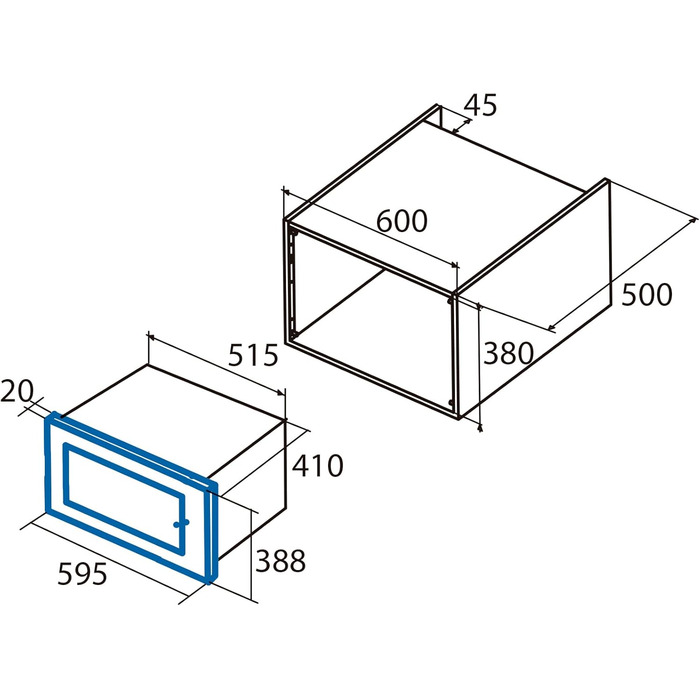 45
600
500
380
515
20
410
388
595