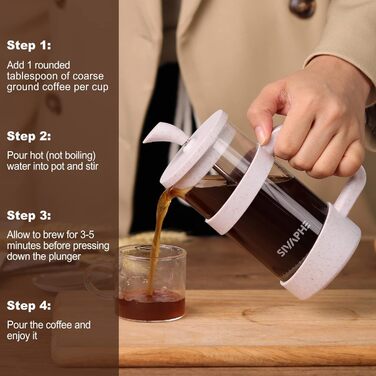 Step 1:

Add 1 rounded tablespoon of coarse ground coffee per cup

Step 2:

Pour hot (not boiling) water into pot and stir

Step 3:

Allow to brew for 3-5 minutes before pressing down the plunger

Step 4:

Pour the coffee and enjoy it

SIVAPHE