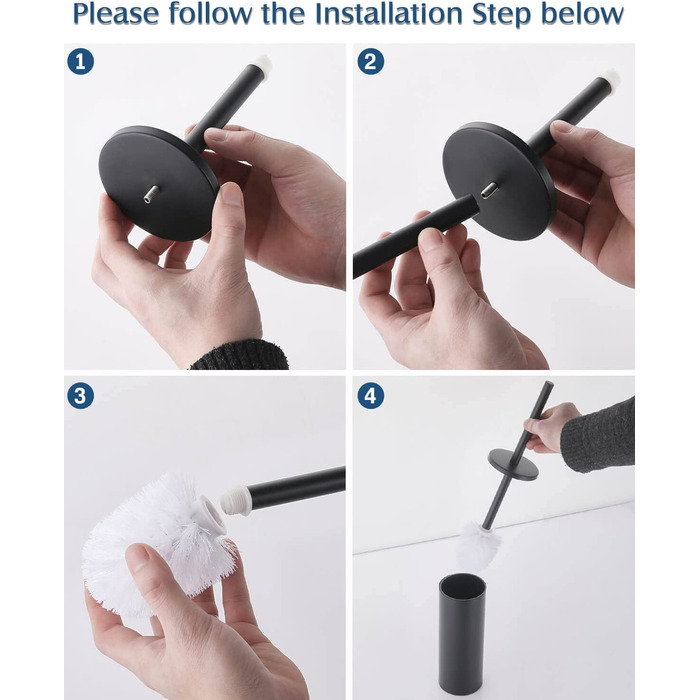 Please follow the Installation Step below

1

2

3

4