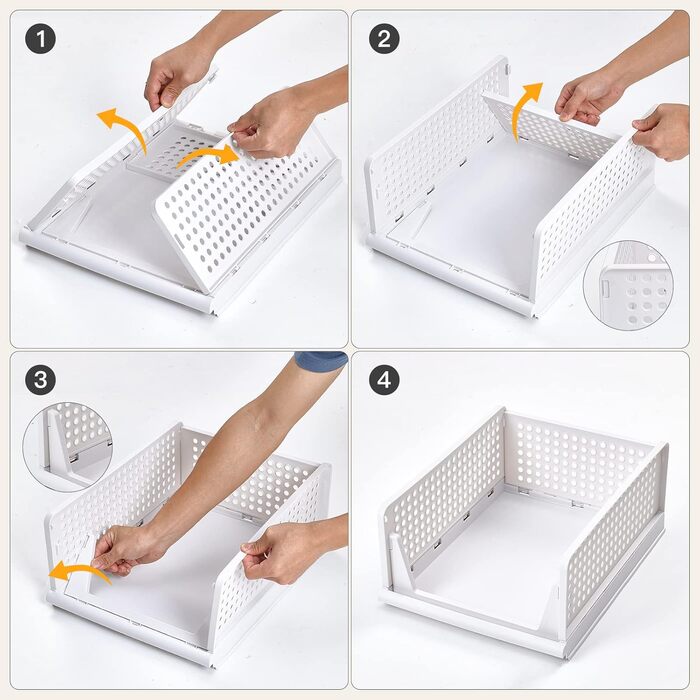 1

2

3

4